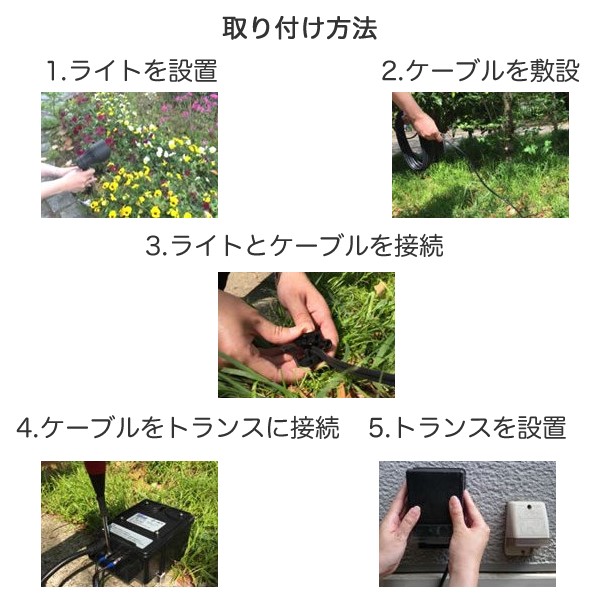 取り付け方法

1.ライトを設置

2.ケーブルを敷設

3.ライトとケーブルを接続

4.ケーブルをトランスに接続

5.トランスを設置