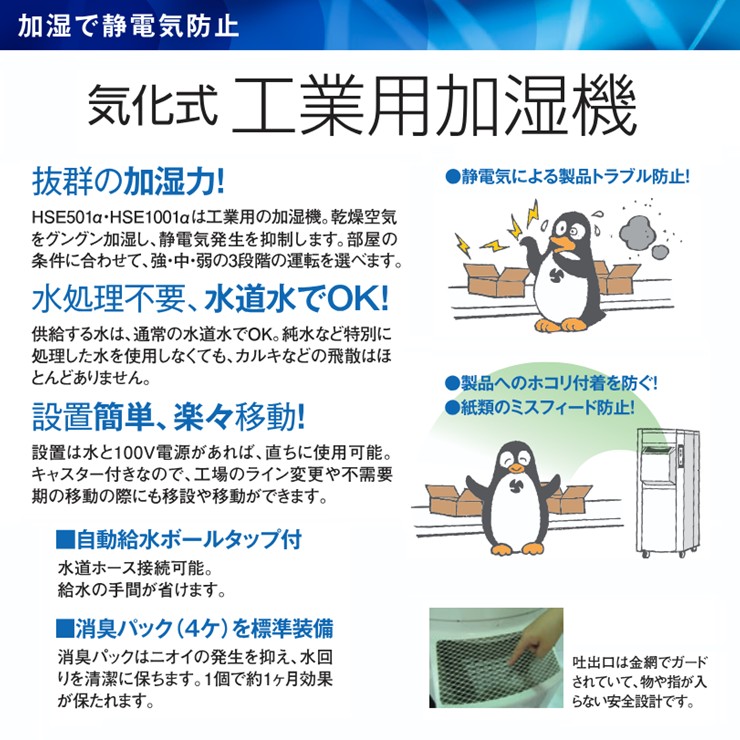 加湿で静電気防止

気化式 工業用加湿機

抜群の加湿力!

HSE501α・HSE1001αは工業用の加湿機。乾燥空気をグングン加湿し、静電気発生を抑制します。部屋の条件に合わせて、強・中・弱の3段階の運転を選べます。

水処理不要、水道水でOK!

供給する水は、通常の水道水でOK。純水など特別に処理した水を使用しなくても、カルキなどの飛散はほとんどありません。

設置簡単、楽々移動!

設置は水と100V電源があれば、直ちに使用可能。キャスター付きなので、工場のライン変更や不需要期の移動の際にも移設や移動ができます。

■自動給水ボールタップ付

水道ホース接続可能。
給水の手間が省けます。

■消臭パック(4ケ)を標準装備

消臭パックはニオイの発生を抑え、水回りを清潔に保ちます。1個で約1ヶ月効果が保たれます。

●静電気による製品トラブル防止!

●製品へのホコリ付着を防ぐ!
●紙類のミスフィード防止!

吐出口は金網でガードされていて、物や指が入らない安全設計です。